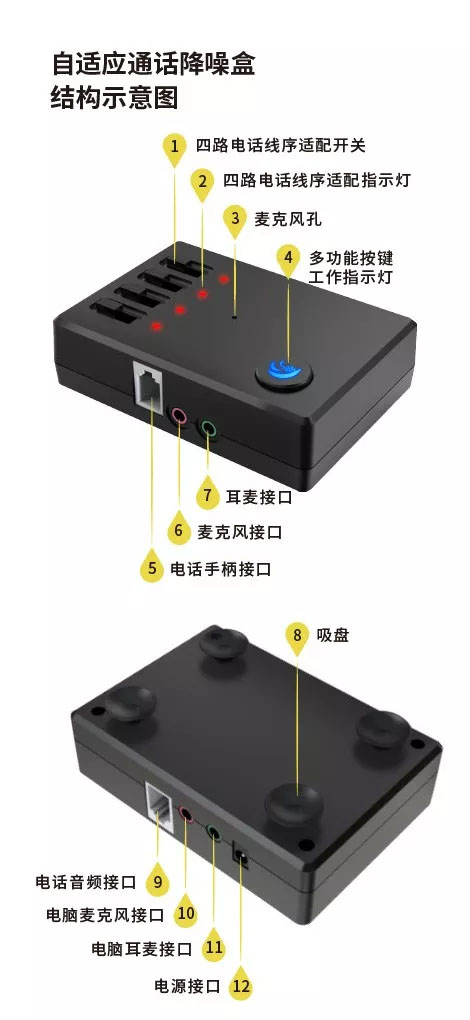 自适应通话降噪盒
结构示意图

1 四路电话线序适配开关

2 四路电话线序适配指示灯

3 麦克风孔

4 多功能按键
工作指示灯

7 耳麦接口

6 麦克风接口

5 电话手柄接口

8 吸盘

电话音频接口 9

电脑麦克风接口 10

电脑耳麦接口 11

电源接口 12