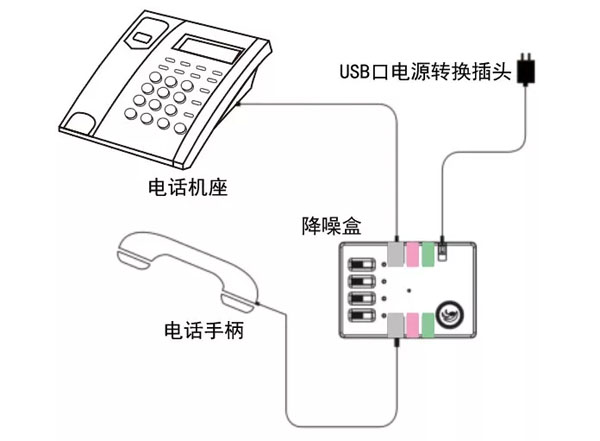 USB口电源转换插头

电话机座

降噪盒

电话手柄